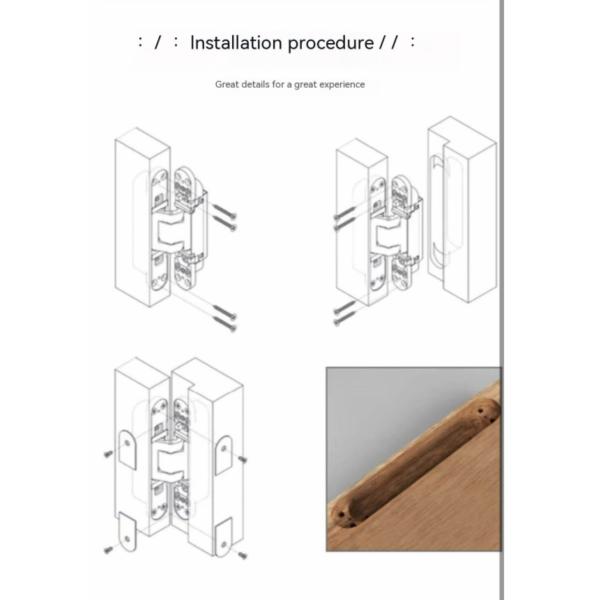 : / : Installation procedure / / :

Great details for a great experience