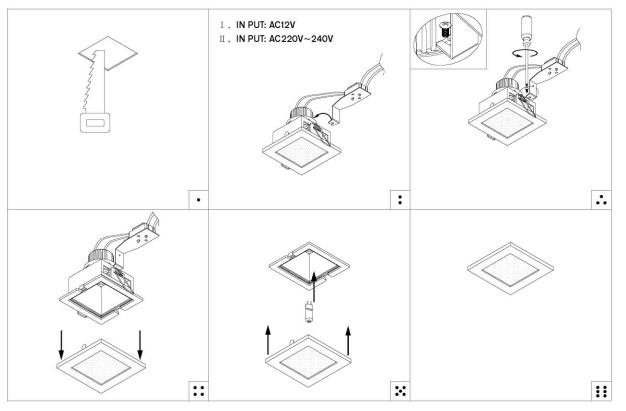 Ⅰ. IN PUT: AC12V
Ⅱ. IN PUT: AC220V~240V