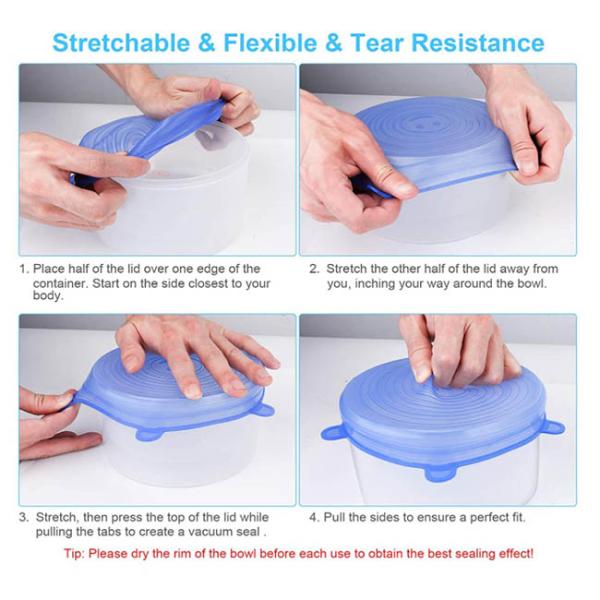 Stretchable & Flexible & Tear Resistance

1. Place half of the lid over one edge of the container. Start on the side closest to your body.

2. Stretch the other half of the lid away from you, inching your way around the bowl.

3. Stretch, then press the top of the lid while pulling the tabs to create a vacuum seal .

4. Pull the sides to ensure a perfect fit.

Tip: Please dry the rim of the bowl before each use to obtain the best sealing effect!