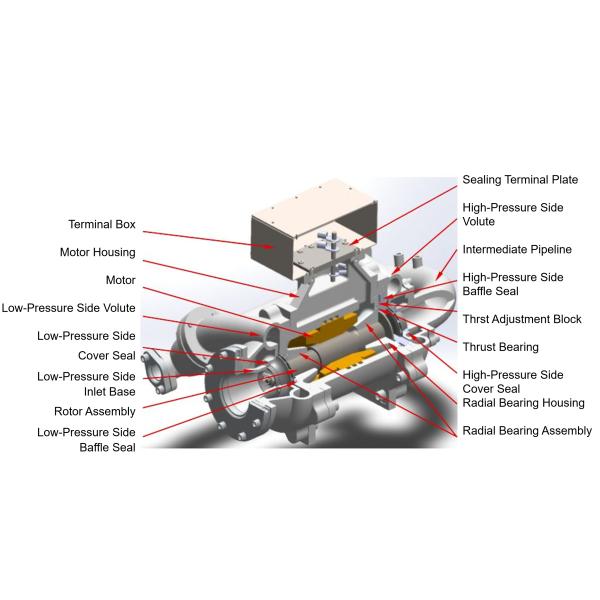 Terminal Box
Motor Housing
Motor
Low-Pressure Side Volute
Low-Pressure Side Cover Seal
Low-Pressure Side Inlet Base
Rotor Assembly
Low-Pressure Side Baffle Seal

Sealing Terminal Plate
High-Pressure Side Volute
Intermediate Pipeline
High-Pressure Side Baffle Seal
Thrst Adjustment Block
Thrust Bearing
High-Pressure Side Cover Seal
Radial Bearing Housing
Radial Bearing Assembly