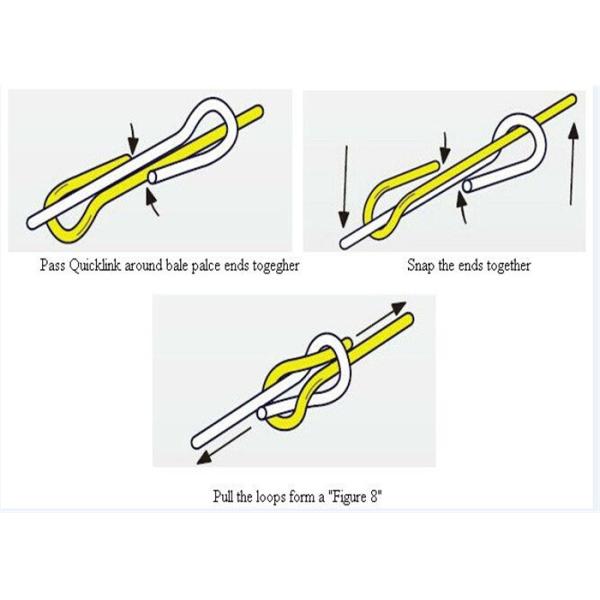 Pass Quicklink around bale palce ends togegher

Snap the ends together

Pull the loops form a "Figure 8"