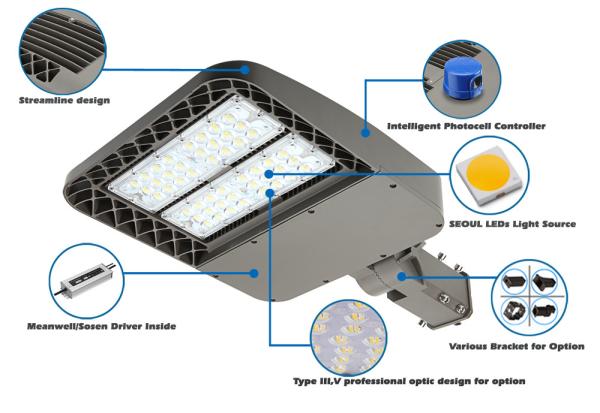 Streamline design

Intelligent Photocell Controller

SEOUL LEDs Light Source

Meanwell/Sosen Driver Inside

Various Bracket for Option

Type III,V professional optic design for option