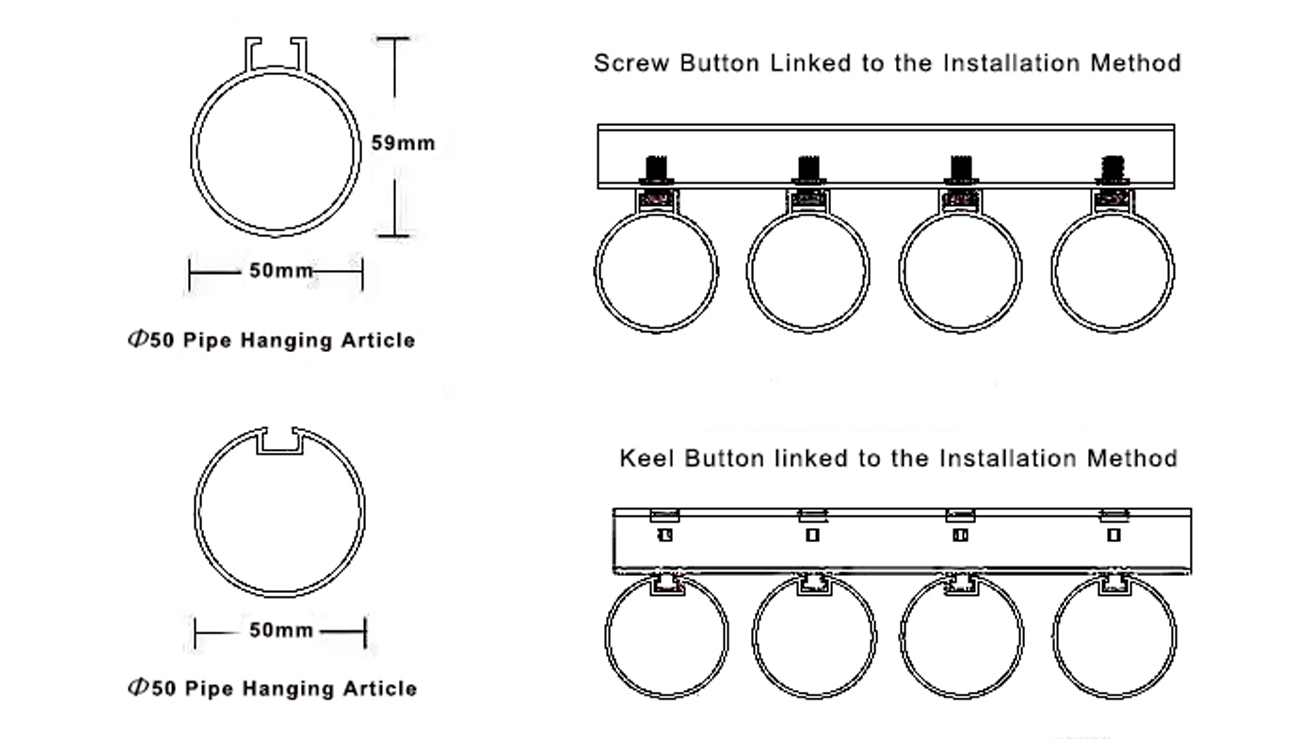 59mm

50mm

Φ50 Pipe Hanging Article

Screw Button Linked to the Installation Method

50mm

Φ50 Pipe Hanging Article

Keel Button linked to the Installation Method