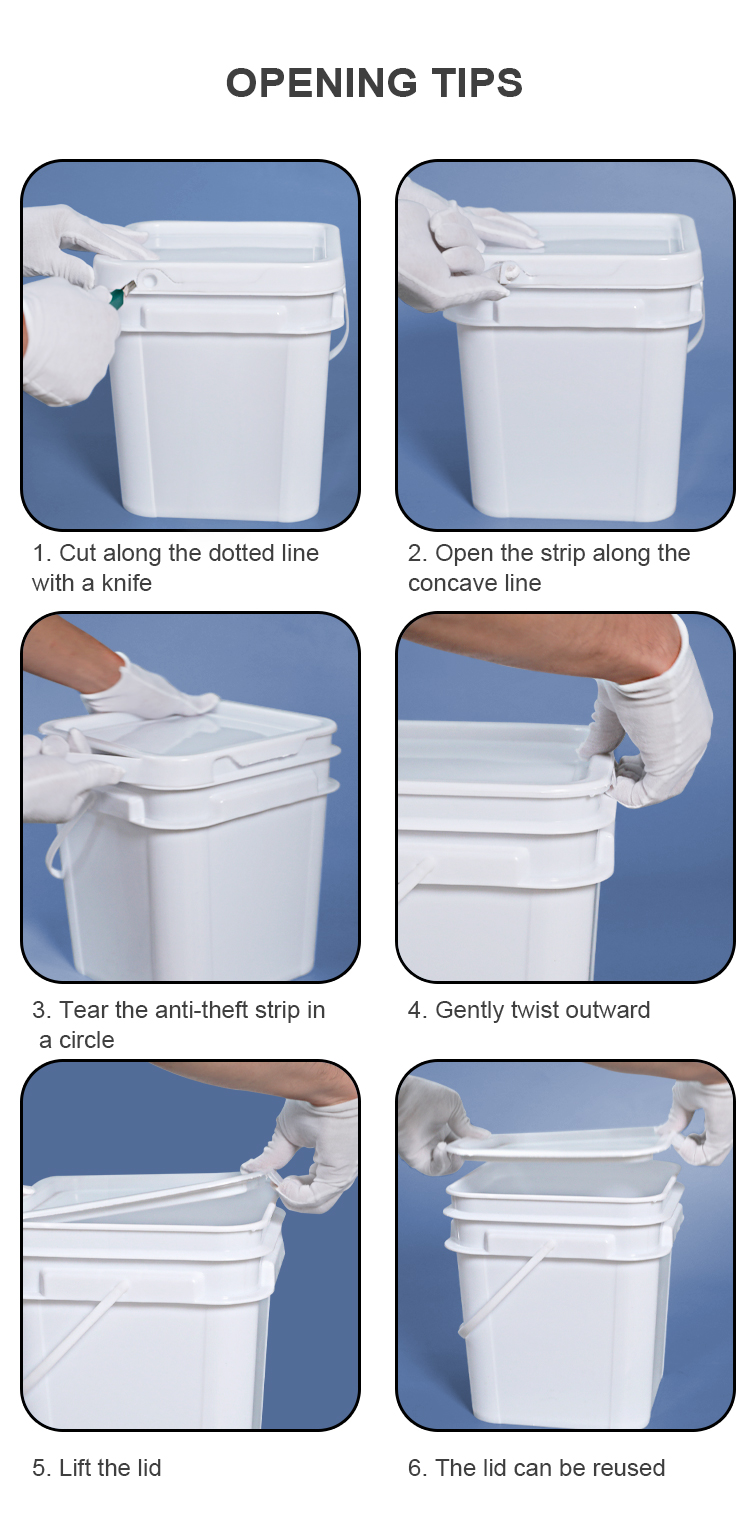 OPENING TIPS

1. Cut along the dotted line with a knife

2. Open the strip along the concave line

3. Tear the anti-theft strip in a circle

4. Gently twist outward

5. Lift the lid

6. The lid can be reused