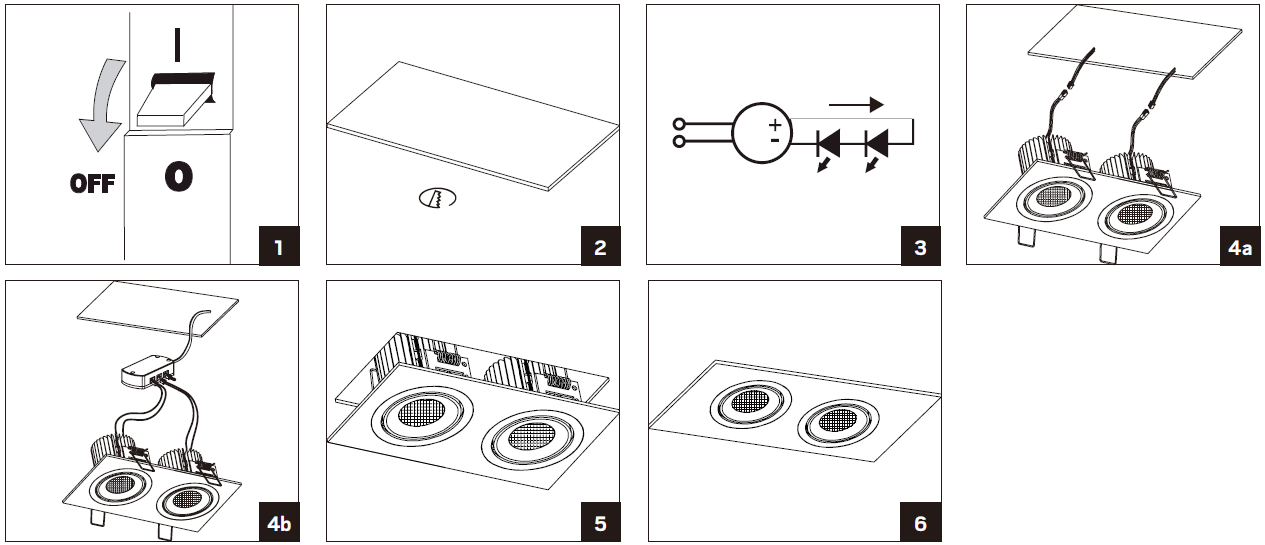 I
OFF
O
1

2

+
-
3

4a

4b

5

6