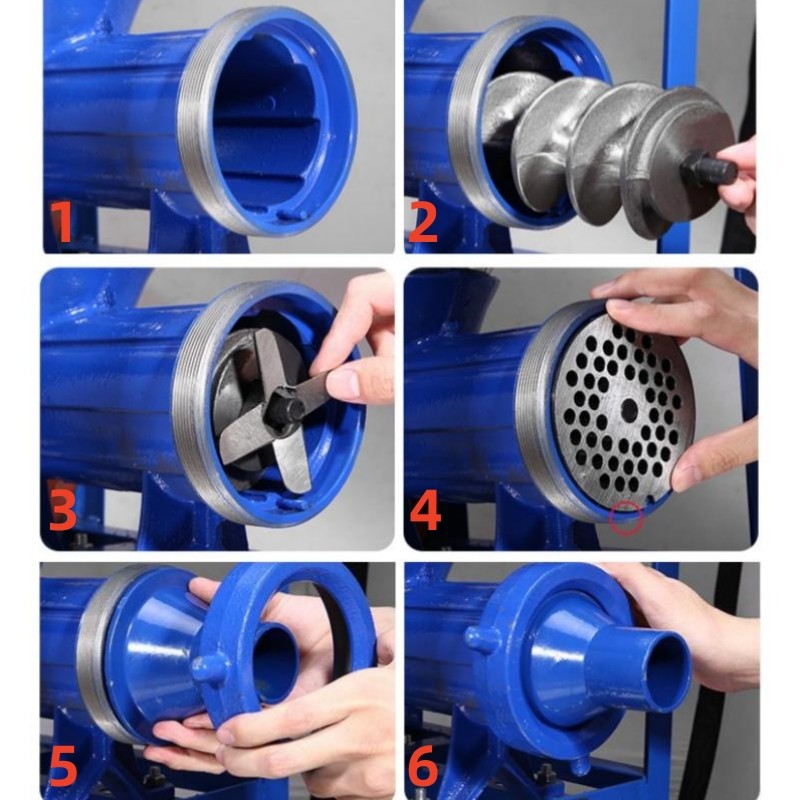 1
2
3
4
5
6