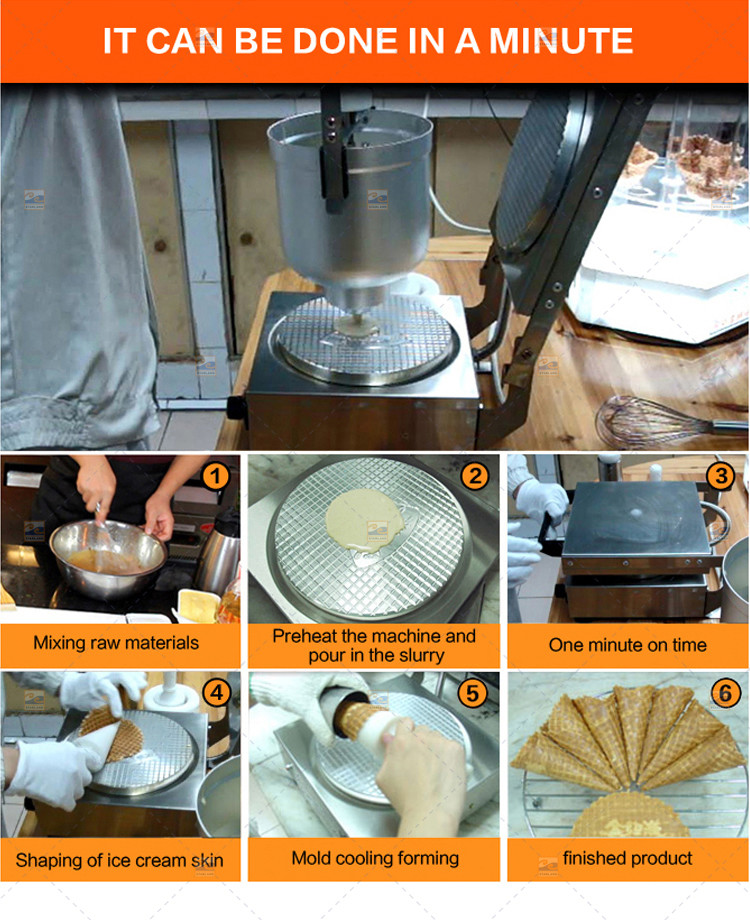 IT CAN BE DONE IN A MINUTE

1
Mixing raw materials

2
Preheat the machine and pour in the slurry

3
One minute on time

4
Shaping of ice cream skin

5
Mold cooling forming

6
finished product