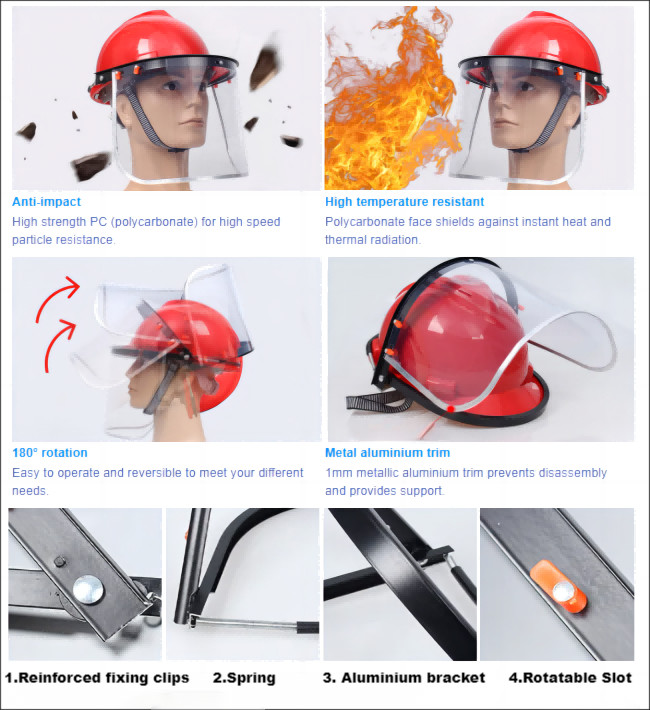 Anti-impact
High strength PC (polycarbonate) for high speed particle resistance.

High temperature resistant
Polycarbonate face shields against instant heat and thermal radiation.

180° rotation
Easy to operate and reversible to meet your different needs.

Metal aluminium trim
1mm metallic aluminium trim prevents disassembly and provides support.

1.Reinforced fixing clips 2.Spring 3. Aluminium bracket 4.Rotatable Slot