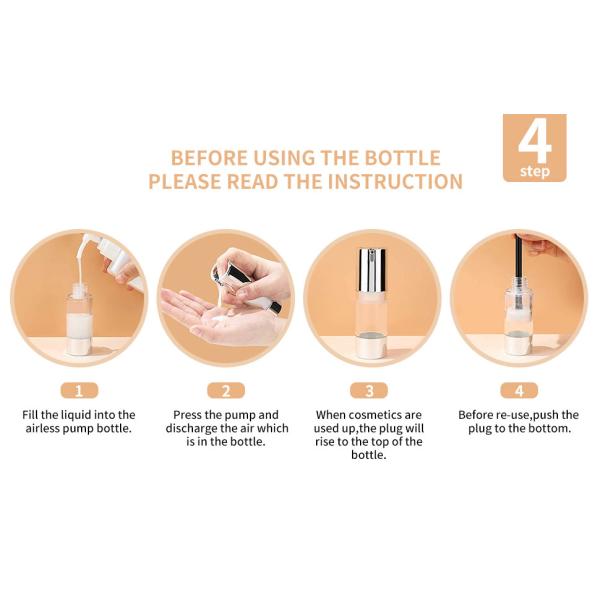 BEFORE USING THE BOTTLE
PLEASE READ THE INSTRUCTION

4
step

1
Fill the liquid into the airless pump bottle.

2
Press the pump and discharge the air which is in the bottle.

3
When cosmetics are used up,the plug will rise to the top of the bottle.

4
Before re-use,push the plug to the bottom.