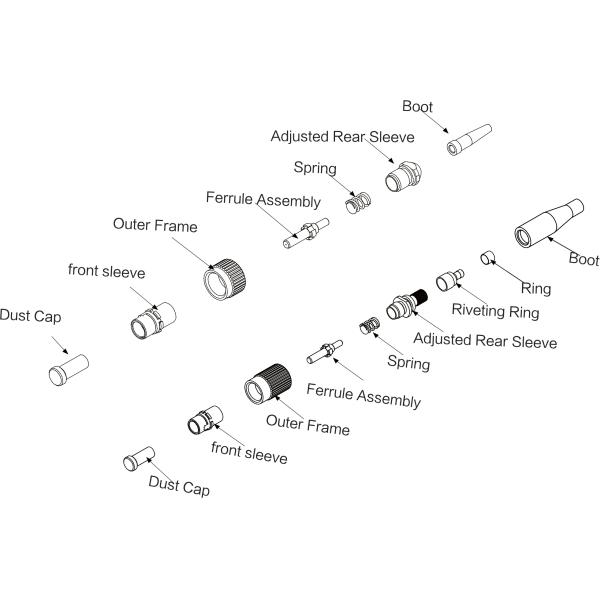 Boot

Adjusted Rear Sleeve

Spring

Ferrule Assembly

Outer Frame

front sleeve

Dust Cap

Boot

Ring

Riveting Ring

Adjusted Rear Sleeve

Spring

Ferrule Assembly

Outer Frame

front sleeve

Dust Cap