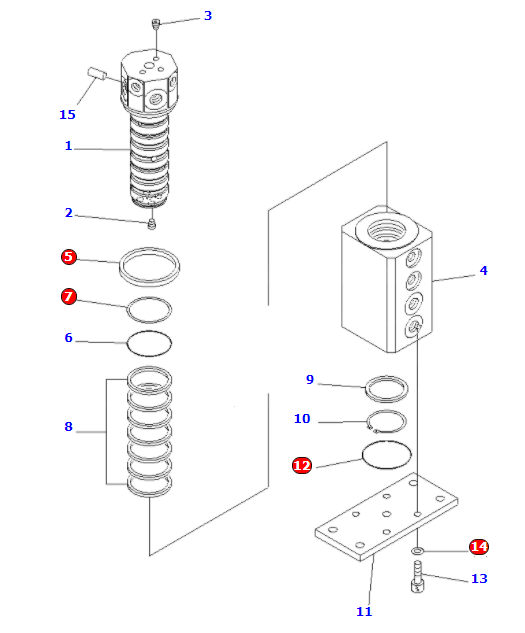 3
15
1
2
5
7
6
8
4
9
10
12
14
13
11