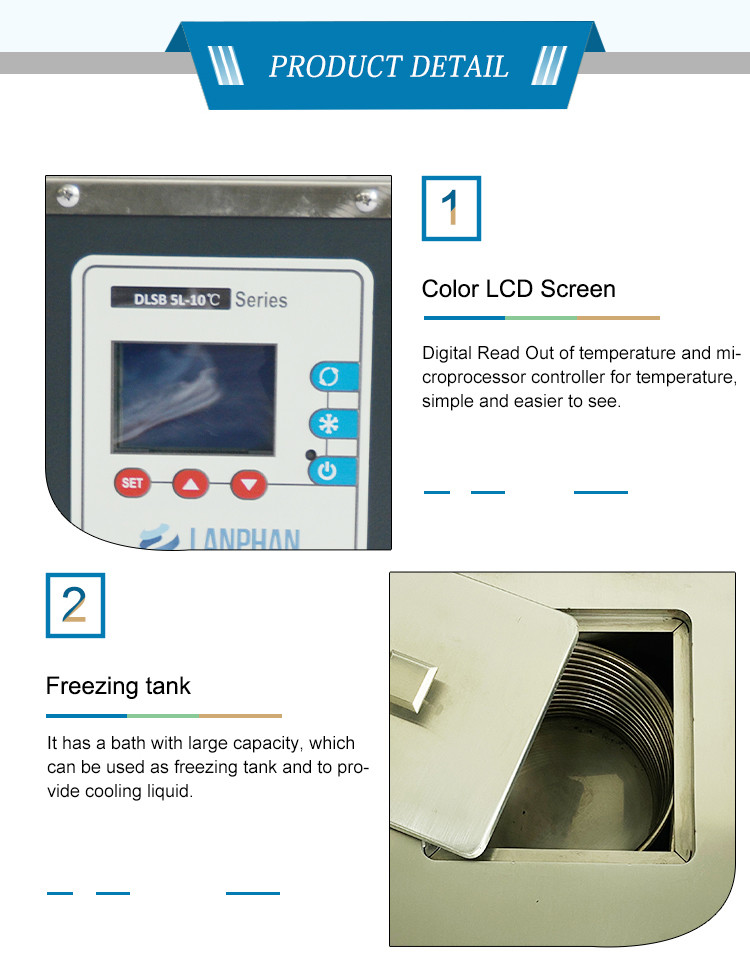 PRODUCT DETAIL

DLSB 5L-10℃ Series

SET

LANPHAN

1

Color LCD Screen

Digital Read Out of temperature and microprocessor controller for temperature, simple and easier to see.

2

Freezing tank

It has a bath with large capacity, which can be used as freezing tank and to provide cooling liquid.