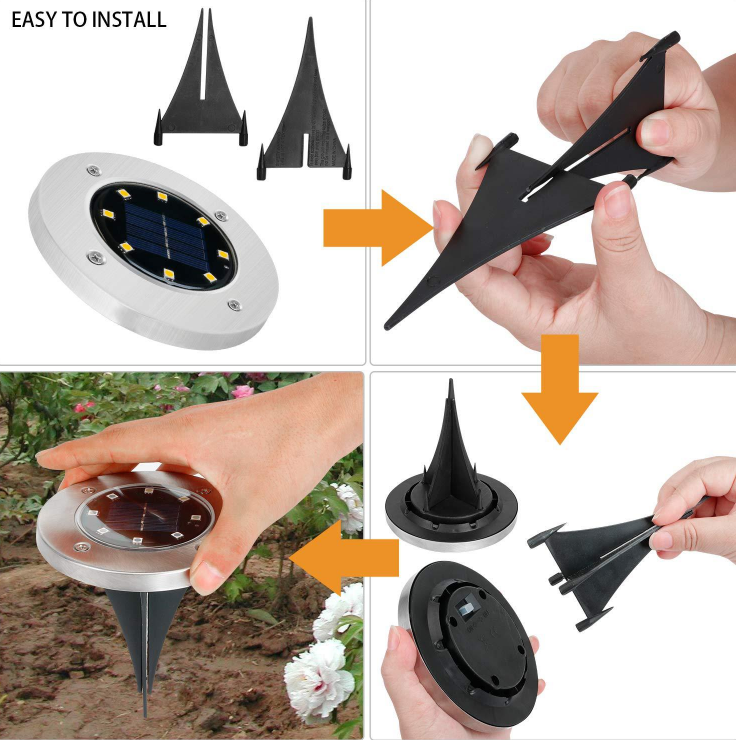 EASY TO INSTALL