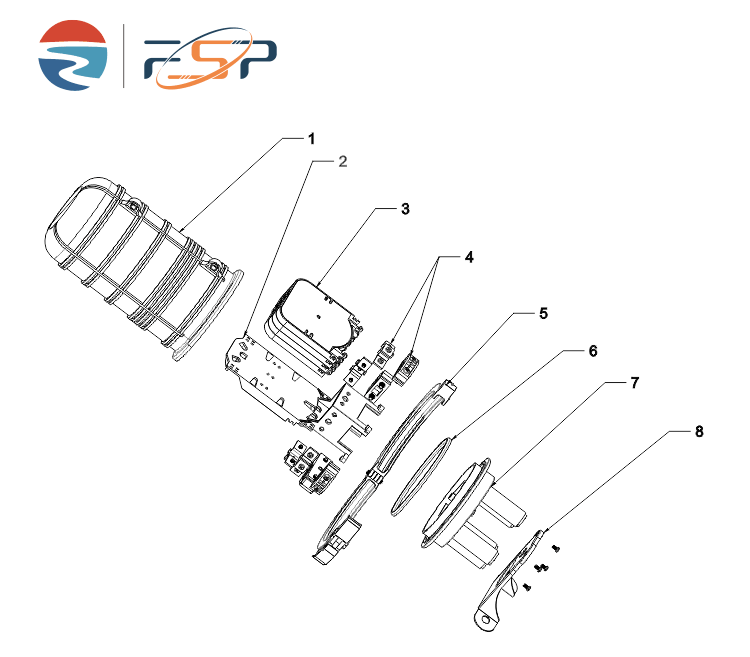 FSP

1
2
3
4
5
6
7
8