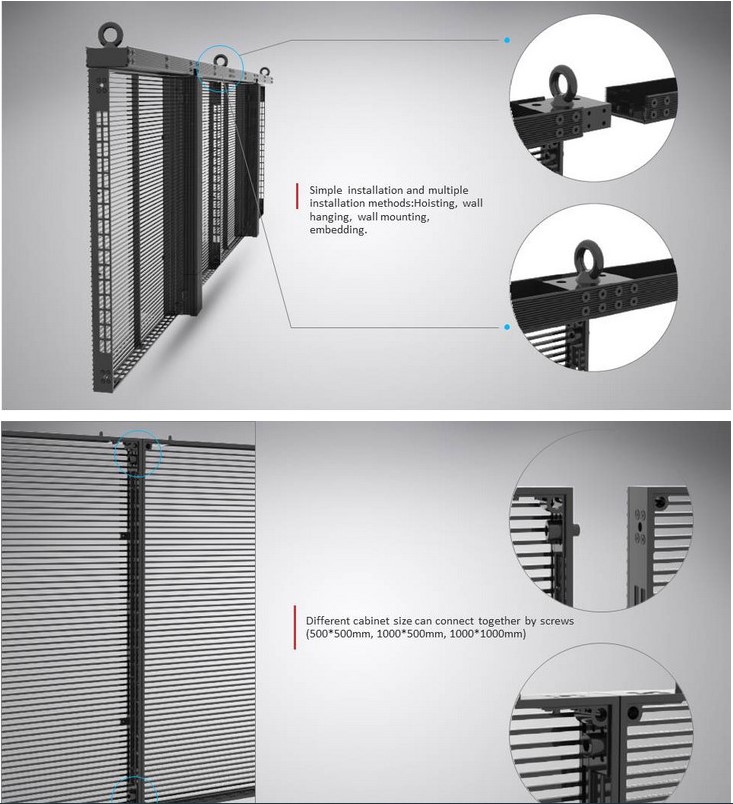 Simple installation and multiple installation methods:Hoisting, wall hanging, wall mounting, embedding.

Different cabinet size can connect together by screws (500*500mm, 1000*500mm, 1000*1000mm)