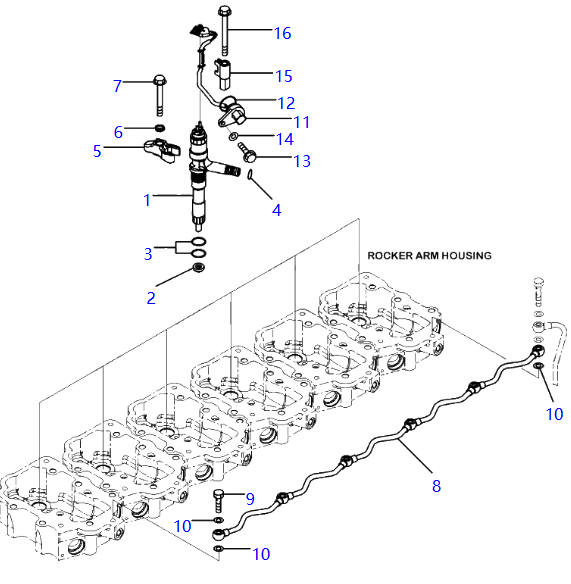 16
15
7
12
11
6
14
5
13
1
4
3
2
ROCKER ARM HOUSING
10
8
9
10
10