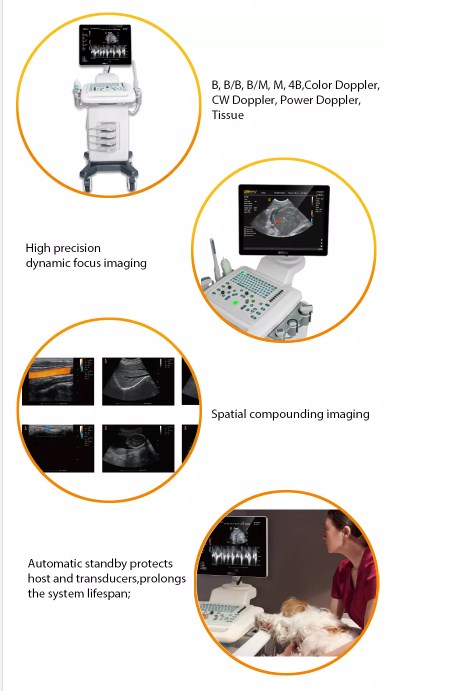 B, B/B, B/M, M, 4B,Color Doppler, CW Doppler, Power Doppler, Tissue

High precision dynamic focus imaging

Spatial compounding imaging

Automatic standby protects host and transducers,prolongs the system lifespan;