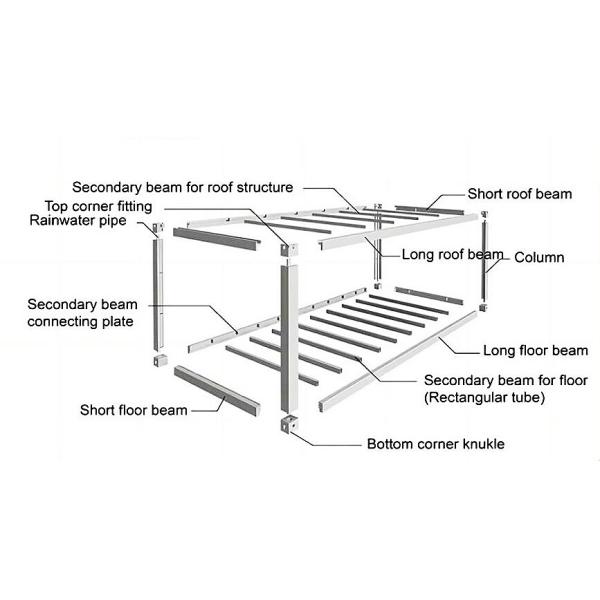 Secondary beam for roof structure

Short roof beam

Top corner fitting

Rainwater pipe

Long roof beam

Column

Secondary beam connecting plate

Long floor beam

Secondary beam for floor (Rectangular tube)

Short floor beam

Bottom corner knukle