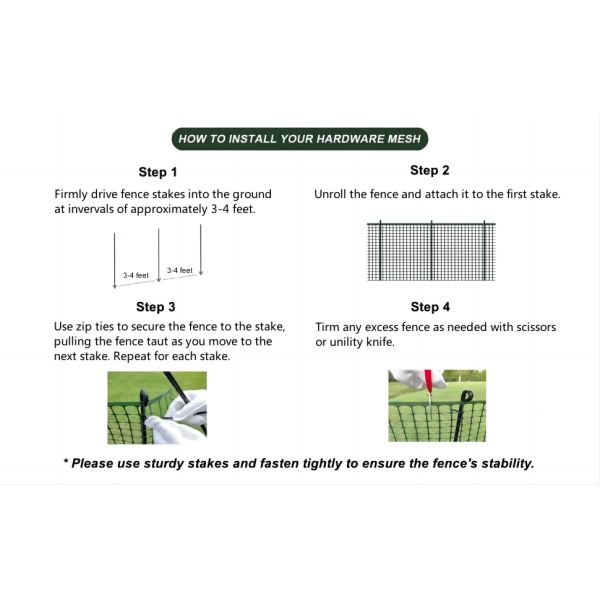 HOW TO INSTALL YOUR HARDWARE MESH

Step 1

Firmly drive fence stakes into the ground at invervals of approximately 3-4 feet.

3-4 feet

3-4 feet

Step 2

Unroll the fence and attach it to the first stake.

Step 3

Use zip ties to secure the fence to the stake, pulling the fence taut as you move to the next stake. Repeat for each stake.

Step 4

Tirm any excess fence as needed with scissors or unility knife.

* Please use sturdy stakes and fasten tightly to ensure the fence's stability.