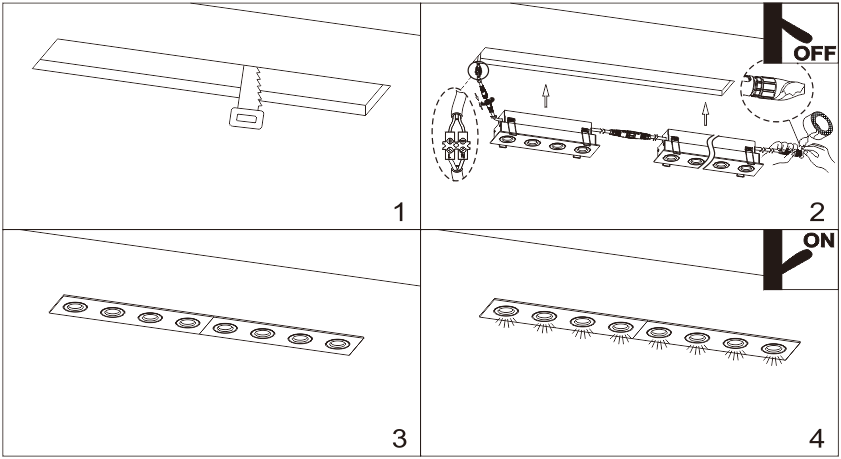 1

OFF

2

3

ON

4