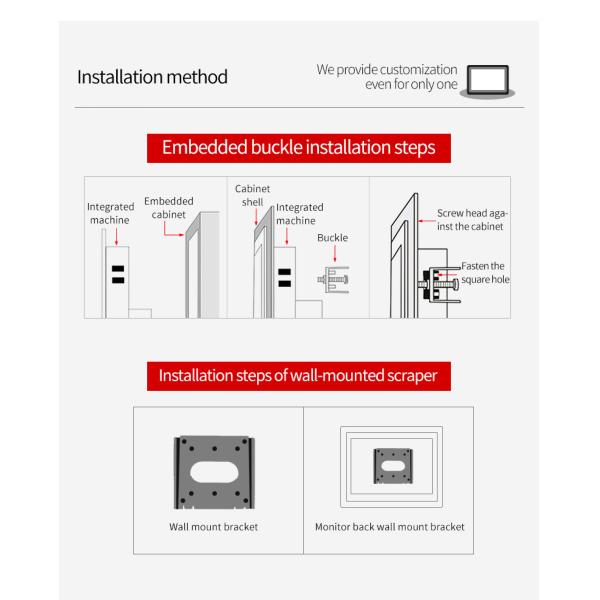 Installation method

We provide customization even for only one

Embedded buckle installation steps

Integrated machine

Embedded cabinet

Cabinet shell

Integrated machine

Buckle

Screw head against the cabinet

Fasten the square hole

Installation steps of wall-mounted scraper

Wall mount bracket

Monitor back wall mount bracket