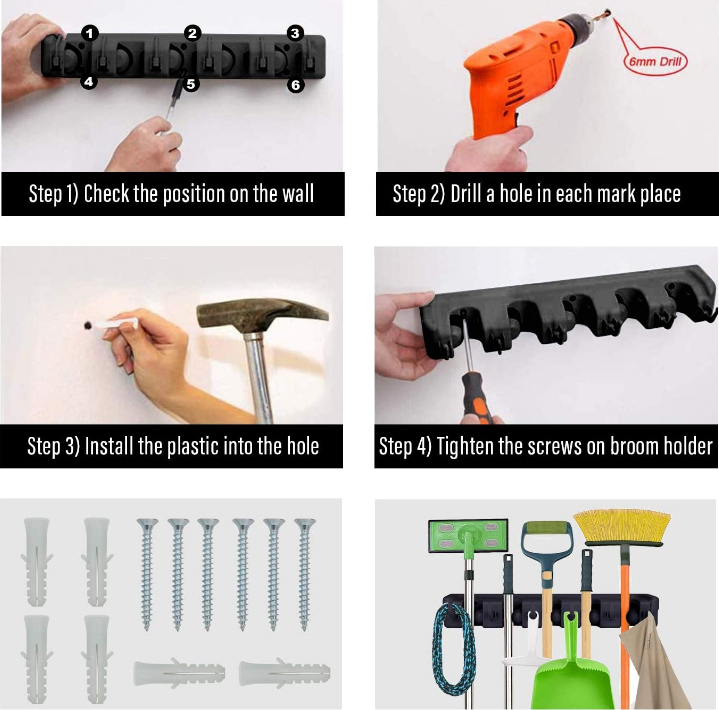 1 2 3
4 5 6

Step 1) Check the position on the wall

6mm Drill

Step 2) Drill a hole in each mark place

Step 3) Install the plastic into the hole

Step 4) Tighten the screws on broom holder