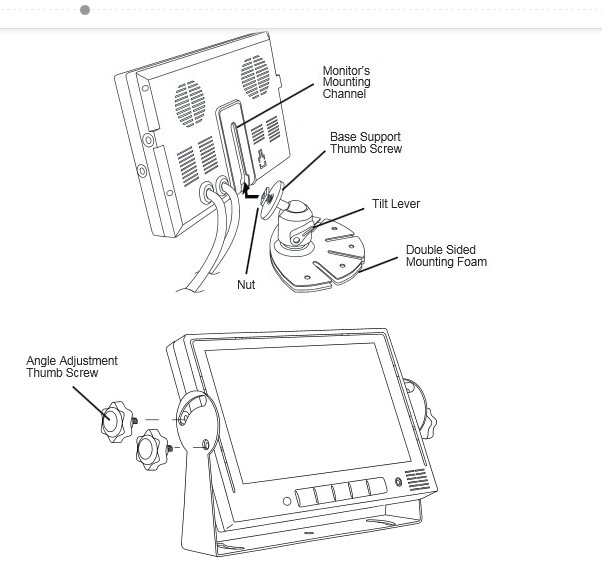 Monitor's Mounting Channel

Base Support Thumb Screw

Tilt Lever

Double Sided Mounting Foam

Nut

Angle Adjustment Thumb Screw