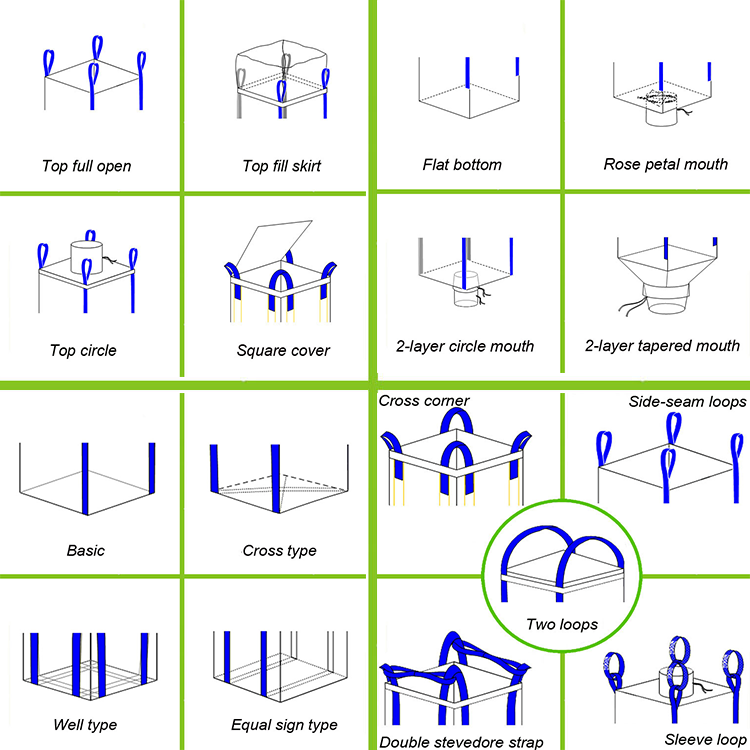 Top full open

Top fill skirt

Flat bottom

Rose petal mouth

Top circle

Square cover

2-layer circle mouth

2-layer tapered mouth

Basic

Cross type

Cross corner

Side-seam loops

Two loops

Well type

Equal sign type

Double stevedore strap

Sleeve loop