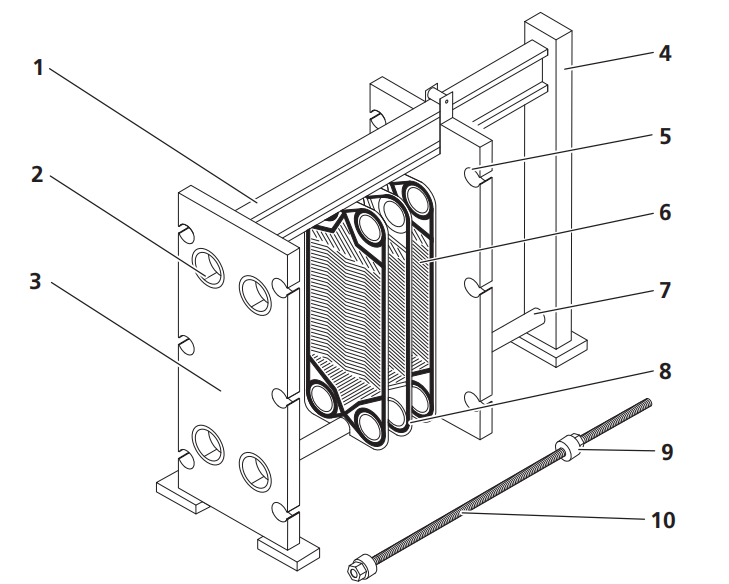 1
2
3
4
5
6
7
8
9
10