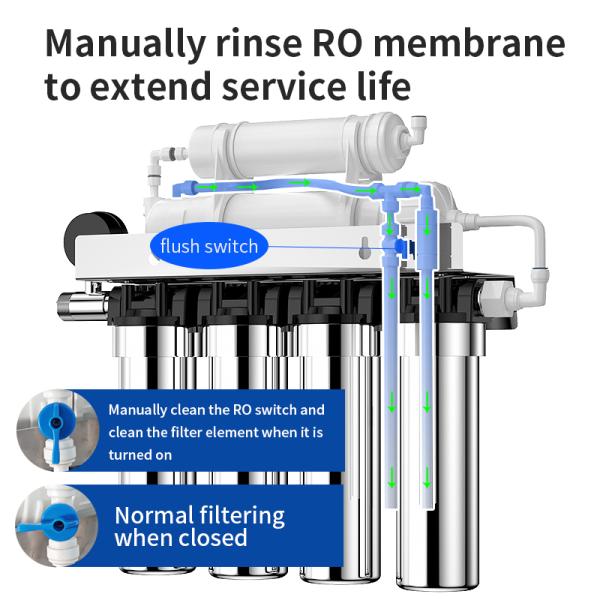 Manually rinse RO membrane to extend service life

flush switch

Manually clean the RO switch and clean the filter element when it is turned on

Normal filtering when closed