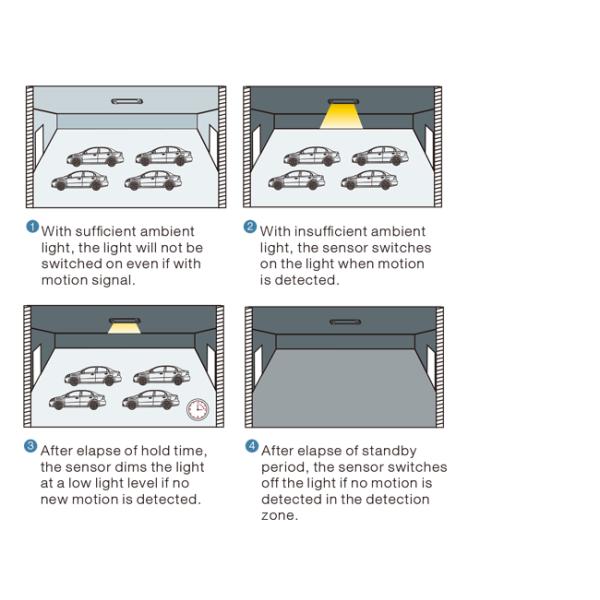 1 With sufficient ambient light, the light will not be switched on even if with motion signal.

2 With insufficient ambient light, the sensor switches on the light when motion is detected.

3 After elapse of hold time, the sensor dims the light at a low light level if no new motion is detected.

4 After elapse of standby period, the sensor switches off the light if no motion is detected in the detection zone.