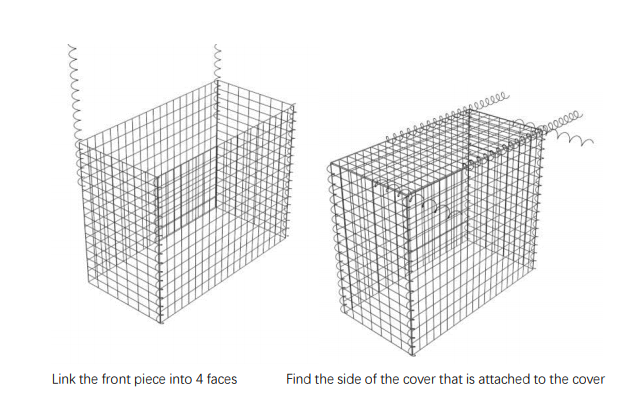 Link the front piece into 4 faces

Find the side of the cover that is attached to the cover