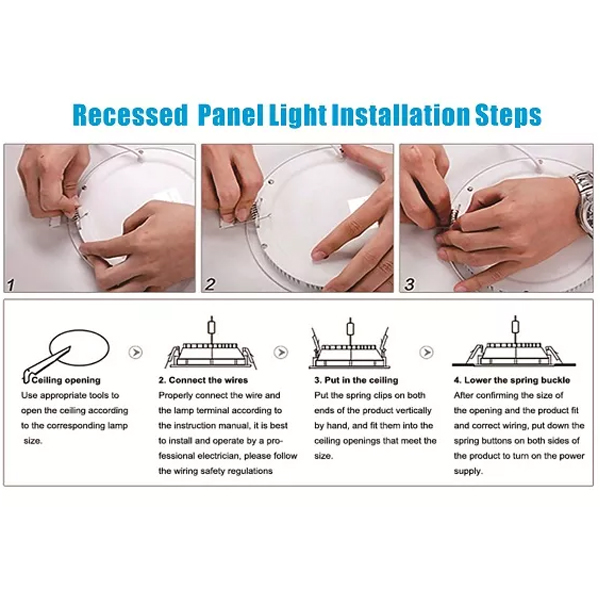 Recessed Panel Light Installation Steps

1

2

3

Ceiling opening
Use appropriate tools to open the ceiling according to the corresponding lamp size.

2. Connect the wires
Properly connect the wire and the lamp terminal according to the instruction manual, it is best to install and operate by a professional electrician, please follow the wiring safety regulations

3. Put in the ceiling
Put the spring clips on both ends of the product vertically by hand, and fit them into the ceiling openings that meet the size.

4. Lower the spring buckle
After confirming the size of the opening and the product fit and correct wiring, put down the spring buttons on both sides of the product to turn on the power supply.