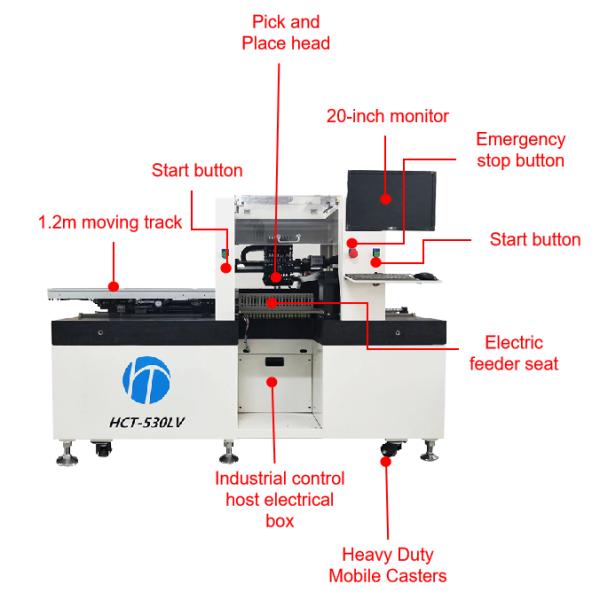 Pick and Place head

20-inch monitor

Emergency stop button

Start button

1.2m moving track

Start button

Electric feeder seat

HCT-530LV

Industrial control host electrical box

Heavy Duty Mobile Casters