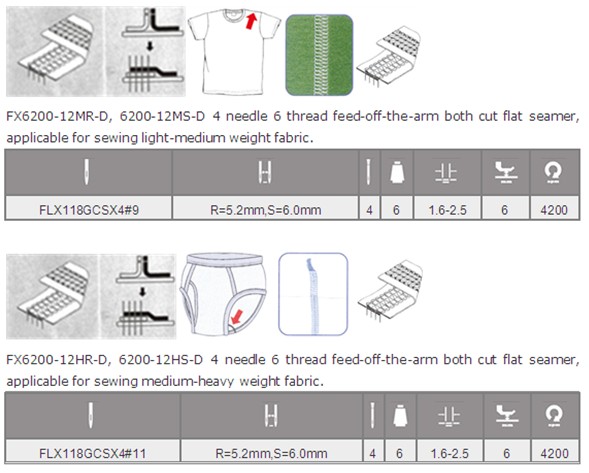 FX6200-12MR-D, 6200-12MS-D 4 needle 6 thread feed-off-the-arm both cut flat seamer, applicable for sewing light-medium weight fabric.

| | | | | | | |
|---|---|---|---|---|---|---|
| FLX118GCSX4#9 | R=5.2mm,S=6.0mm | 4 | 6 | 1.6-2.5 | 6 | 4200 |

FX6200-12HR-D, 6200-12HS-D 4 needle 6 thread feed-off-the-arm both cut flat seamer, applicable for sewing medium-heavy weight fabric.

| | | | | | | |
|---|---|---|---|---|---|---|
| FLX118GCSX4#11 | R=5.2mm,S=6.0mm | 4 | 6 | 1.6-2.5 | 6 | 4200 |