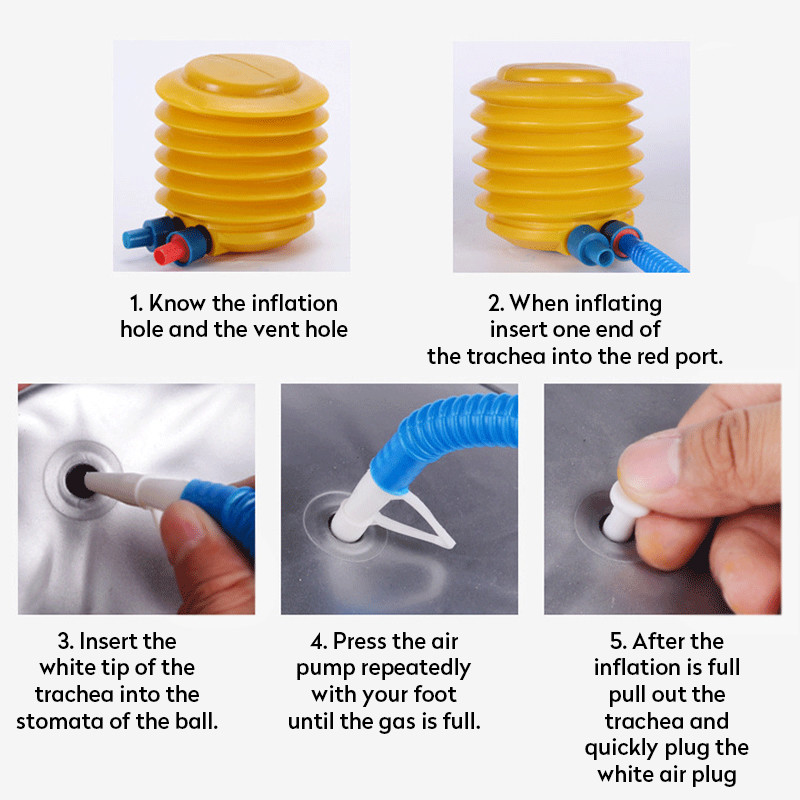 1. Know the inflation hole and the vent hole

2. When inflating insert one end of the trachea into the red port.

3. Insert the white tip of the trachea into the stomata of the ball.

4. Press the air pump repeatedly with your foot until the gas is full.

5. After the inflation is full pull out the trachea and quickly plug the white air plug