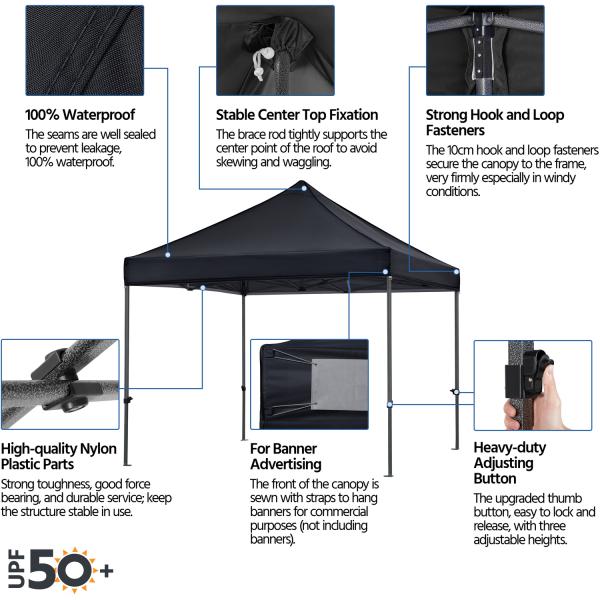 100% Waterproof

The seams are well sealed to prevent leakage, 100% waterproof.

Stable Center Top Fixation

The brace rod tightly supports the center point of the roof to avoid skewing and waggling.

Strong Hook and Loop Fasteners

The 10cm hook and loop fasteners secure the canopy to the frame, very firmly especially in windy conditions.

High-quality Nylon Plastic Parts

Strong toughness, good force bearing, and durable service; keep the structure stable in use.

For Banner Advertising

The front of the canopy is sewn with straps to hang banners for commercial purposes (not including banners).

Heavy-duty Adjusting Button

The upgraded thumb button, easy to lock and release, with three adjustable heights.

UPF 50+