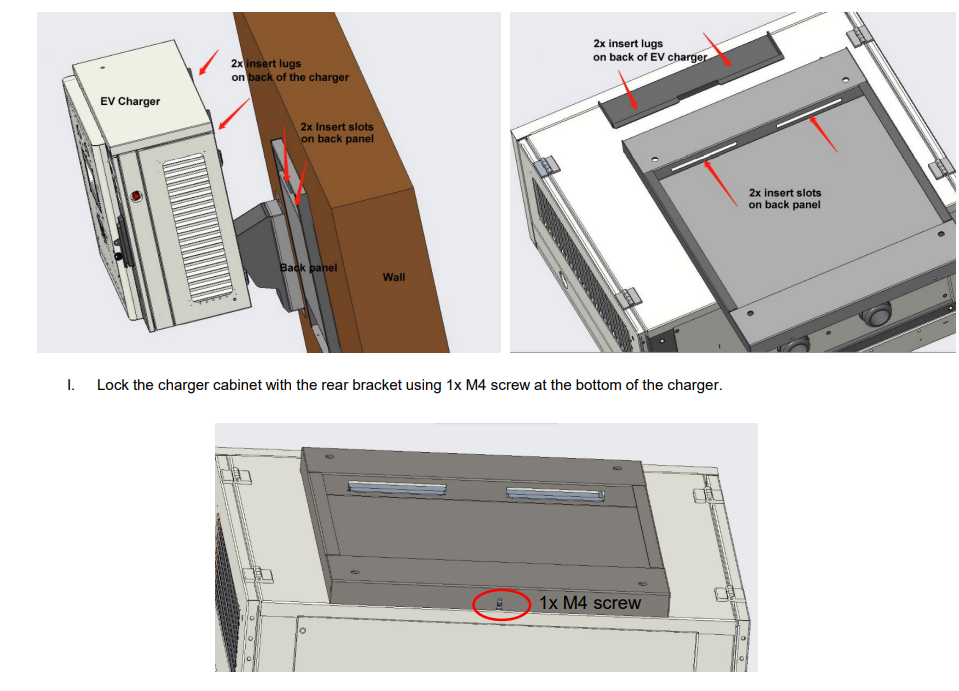 EV Charger

2x insert lugs on back of the charger

2x Insert slots on back panel

Back panel

Wall

2x insert lugs on back of EV charger

2x insert slots on back panel

I. Lock the charger cabinet with the rear bracket using 1x M4 screw at the bottom of the charger.

1x M4 screw