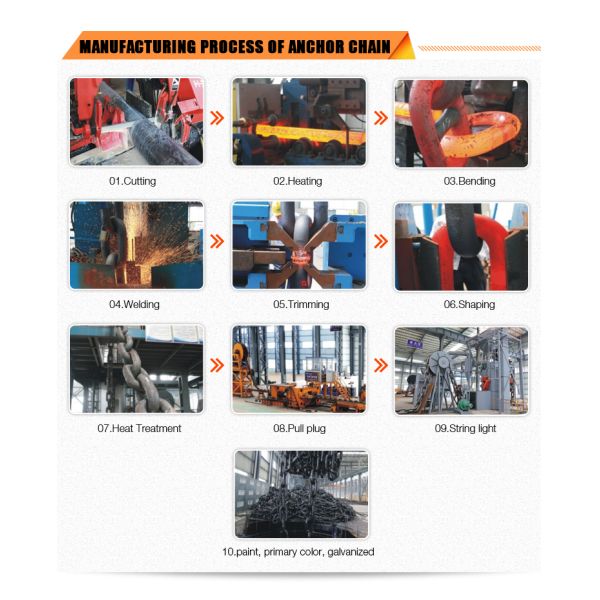 MANUFACTURING PROCESS OF ANCHOR CHAIN

01.Cutting

02.Heating

03.Bending

04.Welding

05.Trimming

06.Shaping

07.Heat Treatment

08.Pull plug

09.String light

10.paint, primary color, galvanized