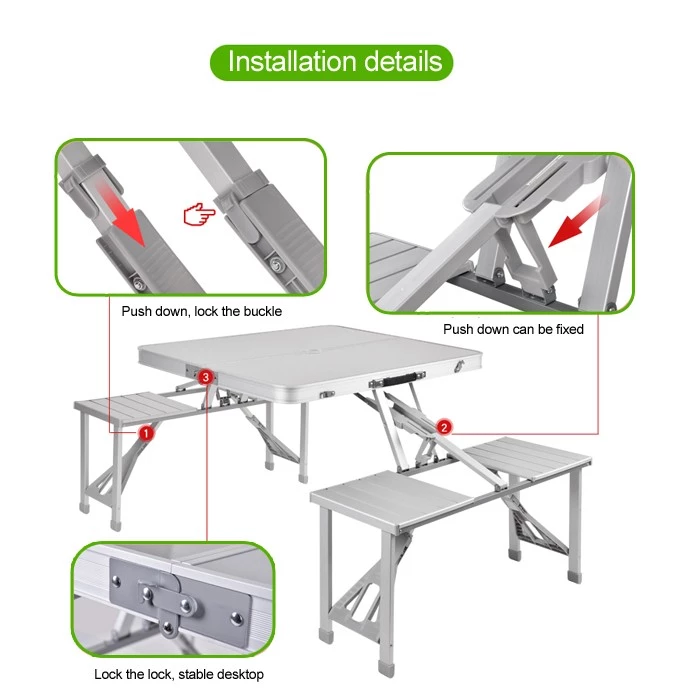 Installation details

Push down, lock the buckle

Push down can be fixed

3

1

2

Lock the lock, stable desktop