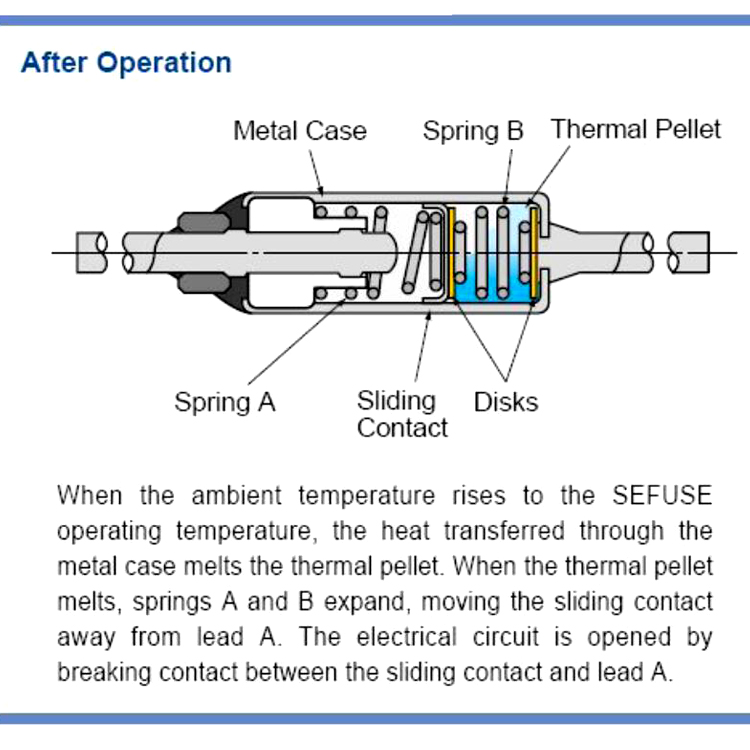 After Operation

Metal Case
Spring B
Thermal Pellet
Spring A
Sliding Contact
Disks

When the ambient temperature rises to the SEFUSE operating temperature, the heat transferred through the metal case melts the thermal pellet. When the thermal pellet melts, springs A and B expand, moving the sliding contact away from lead A. The electrical circuit is opened by breaking contact between the sliding contact and lead A.