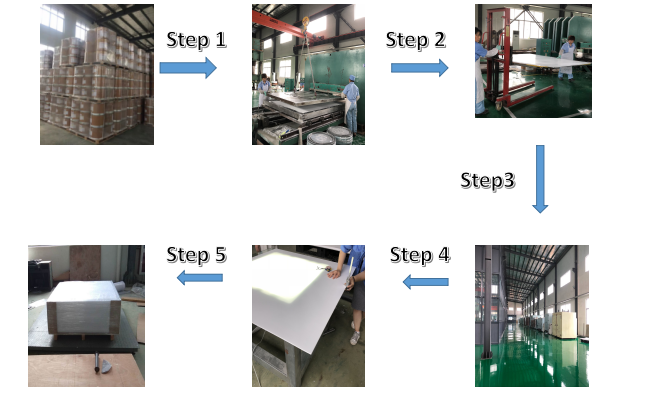 Step 1

Step 2

Step3

Step 4

Step 5