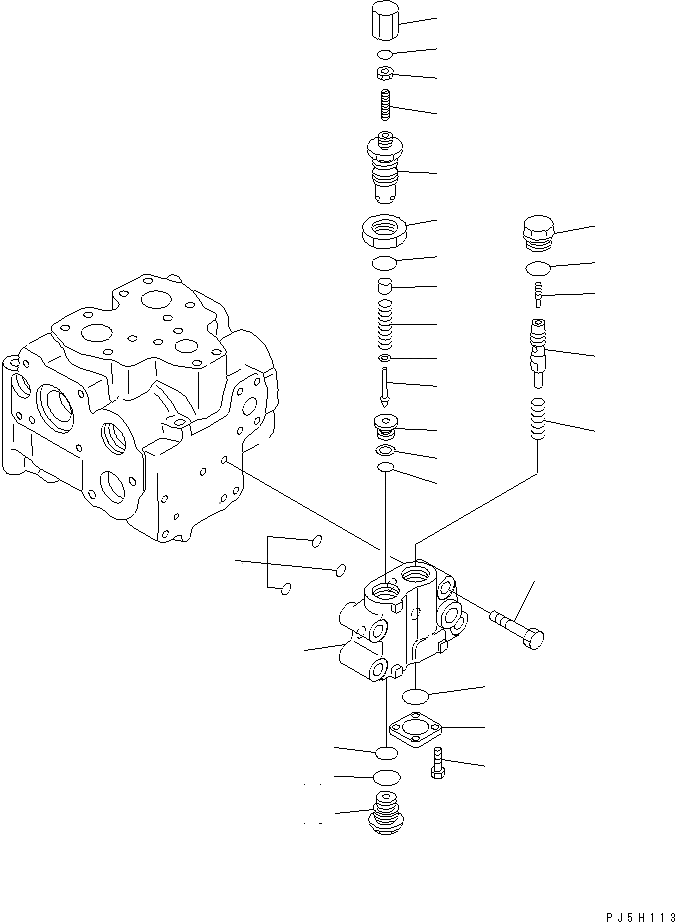 PJ5H113