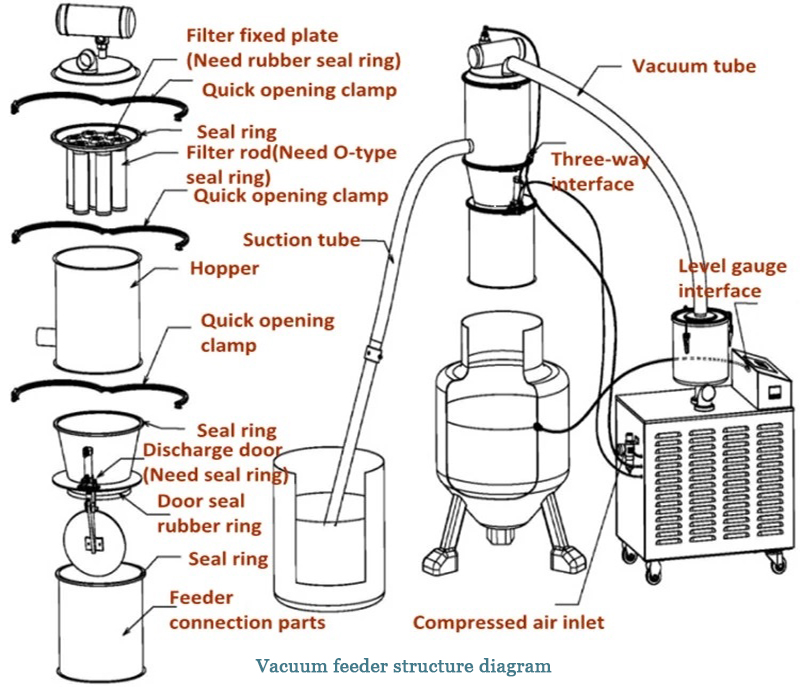 Filter fixed plate
(Need rubber seal ring)
Quick opening clamp
Seal ring
Filter rod(Need O-type seal ring)
Quick opening clamp
Hopper
Quick opening clamp
Seal ring
Discharge door
(Need seal ring)
Door seal rubber ring
Seal ring
Feeder connection parts
Suction tube
Vacuum tube
Three-way interface
Level gauge interface
Compressed air inlet

Vacuum feeder structure diagram