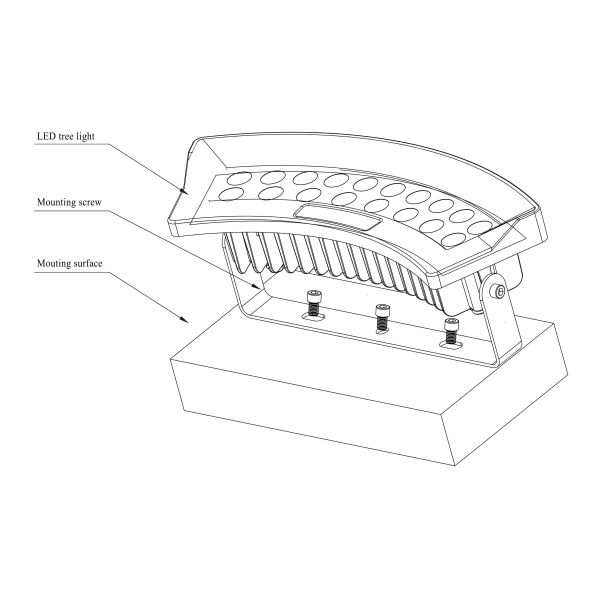 LED tree light

Mounting screw

Mouting surface