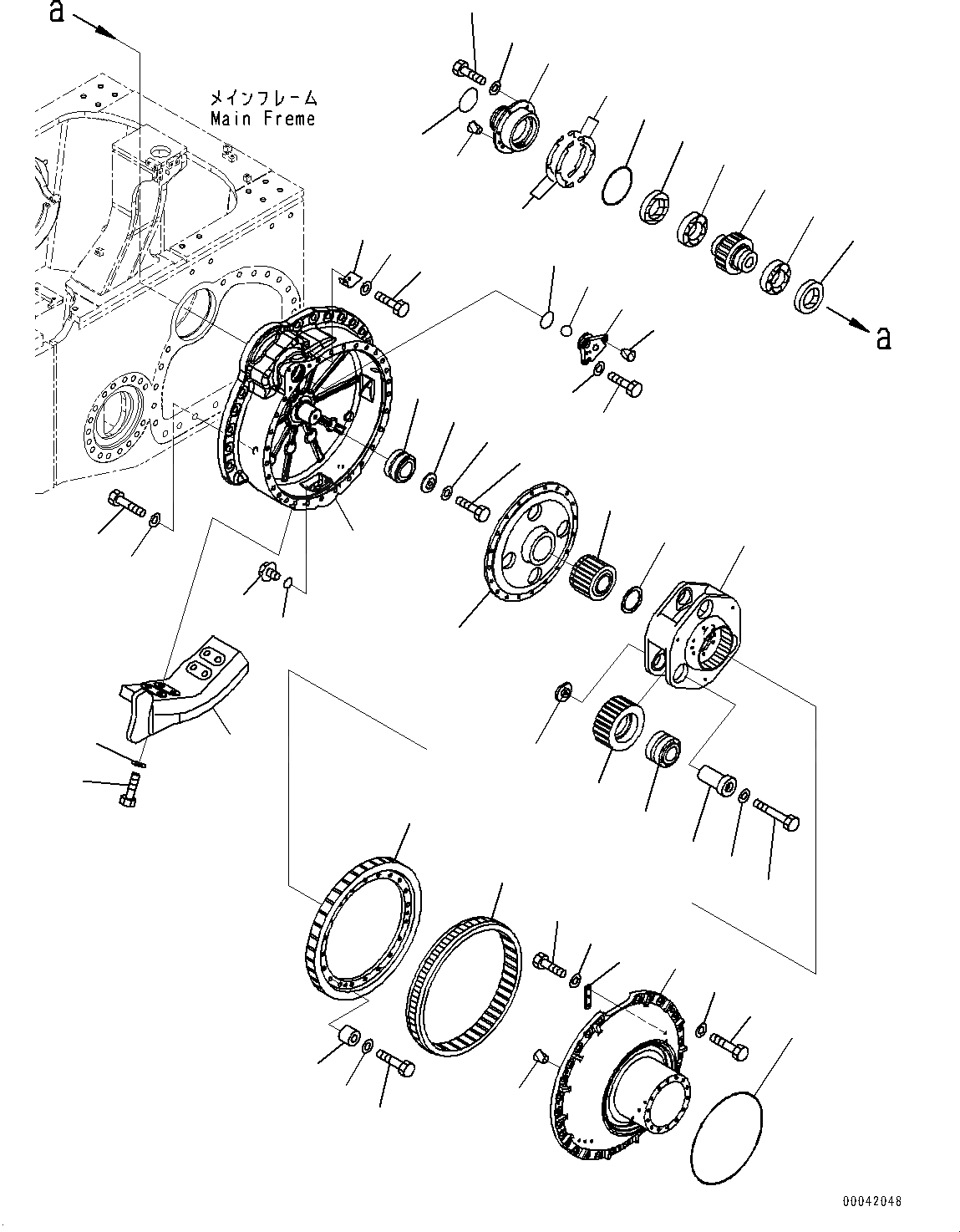 a

メインフレーム
Main Freme

a

00042048