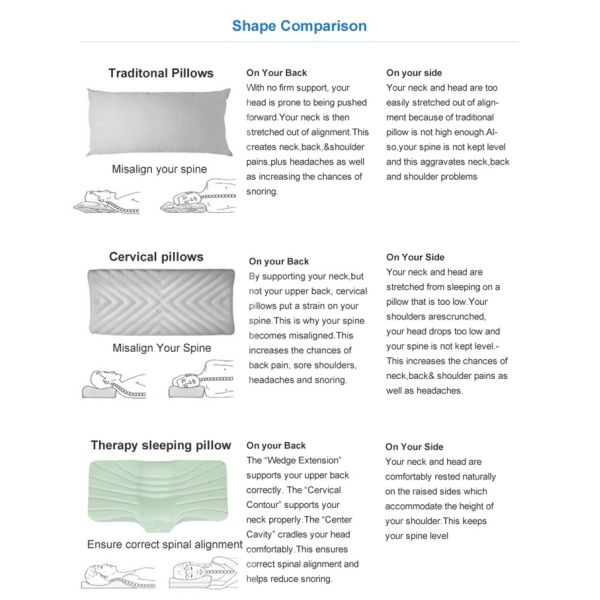 Shape Comparison

Traditonal Pillows

Misalign your spine

On Your Back
With no firm support, your head is prone to being pushed forward.Your neck is then stretched out of alignment.This creates neck,back,&shoulder pains,plus headaches as well as increasing the chances of snoring.

On your side
Your neck and head are too easily stretched out of alignment because of traditional pillow is not high enough.Also,your spine is not kept level and this aggravates neck,back and shoulder problems

Cervical pillows

Misalign Your Spine

On your Back
By supporting your neck,but not your upper back, cervical pillows put a strain on your spine.This is why your spine becomes misaligned.This increases the chances of back pain, sore shoulders, headaches and snoring.

On Your Side
Your neck and head are stretched from sleeping on a pillow that is too low.Your shoulders arescrunched, your head drops too low and your spine is not kept level.-This increases the chances of neck,back& shoulder pains as well as headaches.

Therapy sleeping pillow

Ensure correct spinal alignment

On your Back
The "Wedge Extension" supports your upper back correctly. The "Cervical Contour" supports your neck properly.The "Center Cavity" cradles your head comfortably.This ensures correct spinal alignment and helps reduce snoring.

On Your Side
Your neck and head are comfortably rested naturally on the raised sides which accommodate the height of your shoulder.This keeps your spine level