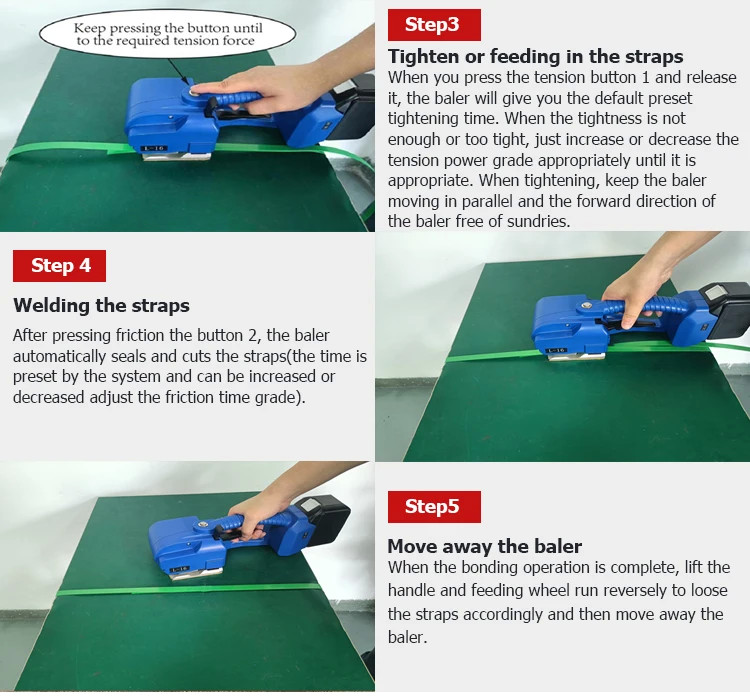 Keep pressing the button until to the required tension force

L-16

Step3

Tighten or feeding in the straps

When you press the tension button 1 and release it, the baler will give you the default preset tightening time. When the tightness is not enough or too tight, just increase or decrease the tension power grade appropriately until it is appropriate. When tightening, keep the baler moving in parallel and the forward direction of the baler free of sundries.

Step 4

Welding the straps

After pressing friction the button 2, the baler automatically seals and cuts the straps(the time is preset by the system and can be increased or decreased adjust the friction time grade).

L-16

L-16

Step5

Move away the baler

When the bonding operation is complete, lift the handle and feeding wheel run reversely to loose the straps accordingly and then move away the baler.