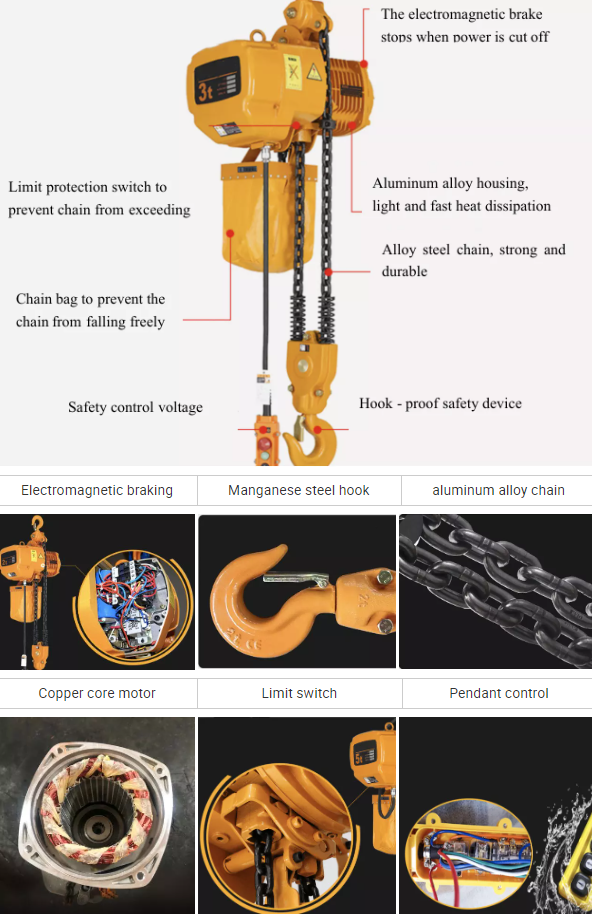 The electromagnetic brake stops when power is cut off

3t

Limit protection switch to prevent chain from exceeding

Aluminum alloy housing, light and fast heat dissipation

Alloy steel chain, strong and durable

Chain bag to prevent the chain from falling freely

Safety control voltage

Hook - proof safety device

| Electromagnetic braking | Manganese steel hook | aluminum alloy chain |
|---|---|---|

| Copper core motor | Limit switch | Pendant control |
|---|---|---|

5t