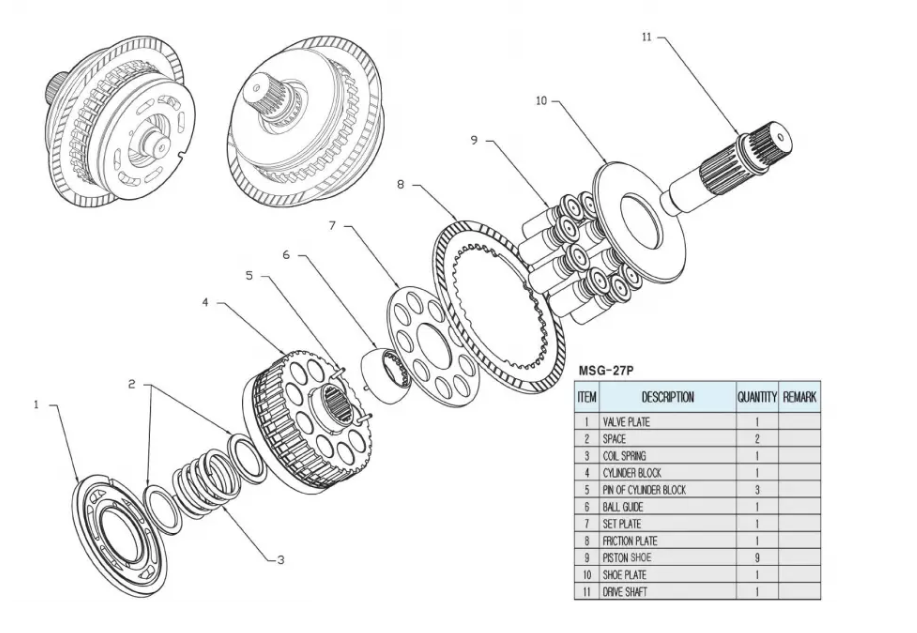 11

10

9

8

7

6

5

4

2

1

3

MSG-27P

| ITEM | DESCRIPTION | QUANTITY | REMARK |
|---|---|---|---|
| 1 | VALVE PLATE | 1 | |
| 2 | SPACE | 2 | |
| 3 | COIL SPRING | 1 | |
| 4 | CYLINDER BLOCK | 1 | |
| 5 | PIN OF CYLINDER BLOCK | 3 | |
| 6 | BALL GUIDE | 1 | |
| 7 | SET PLATE | 1 | |
| 8 | FRICTION PLATE | 1 | |
| 9 | PISTON SHOE | 9 | |
| 10 | SHOE PLATE | 1 | |
| 11 | DRIVE SHAFT | 1 | |